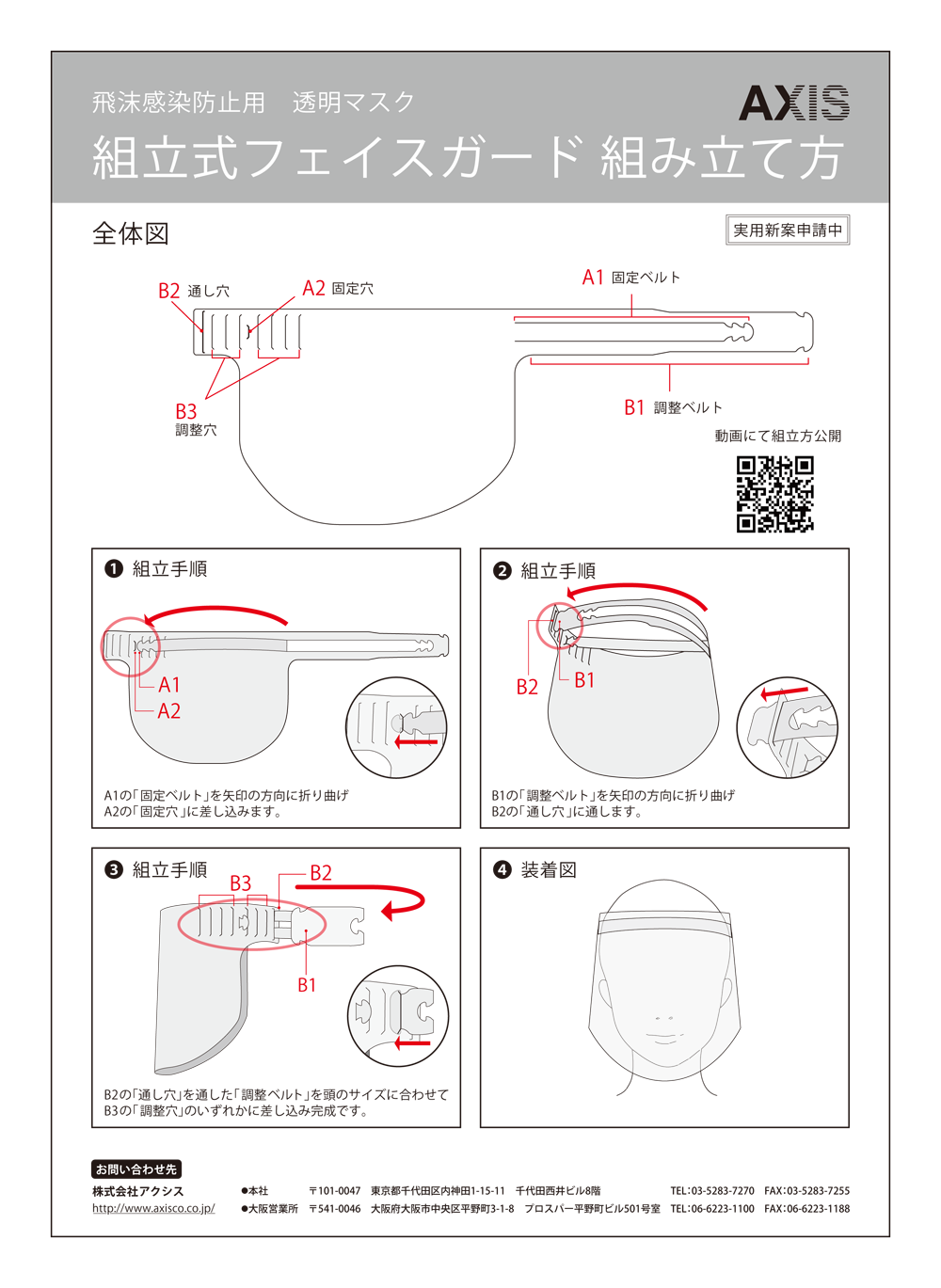 飛沫感染防止用　透明マスク

AXIS

組立式フェイスガード 組み立て方

全体図

実用新案申請中

B2 通し穴

A2 固定穴

A1 固定ベルト

B3 調整穴

B1 調整ベルト

動画にて組立方公開

❶ 組立手順

A1

A2

A1の「固定ベルト」を矢印の方向に折り曲げ A2の「固定穴」に差し込みます。

❷ 組立手順

B2

B1

B1の「調整ベルト」を矢印の方向に折り曲げ B2の「通し穴」に通します。

❸ 組立手順

B3

B2

B1

B2の「通し穴」を通した「調整ベルト」を頭のサイズに合わせて B3の「調整穴」のいずれかに差し込み完成です。

❹ 装着図

お問い合わせ先

株式会社アクシス

http://www.axisco.co.jp/

●本社　〒101-0047　東京都千代田区内神田1-15-11　千代田西井ビル8階　TEL:03-5283-7270　FAX:03-5283-7255

●大阪営業所　〒541-0046　大阪府大阪市中央区平野町3-1-8　プロスパー平野町ビル501号室　TEL:06-6223-1100　FAX:06-6223-1188